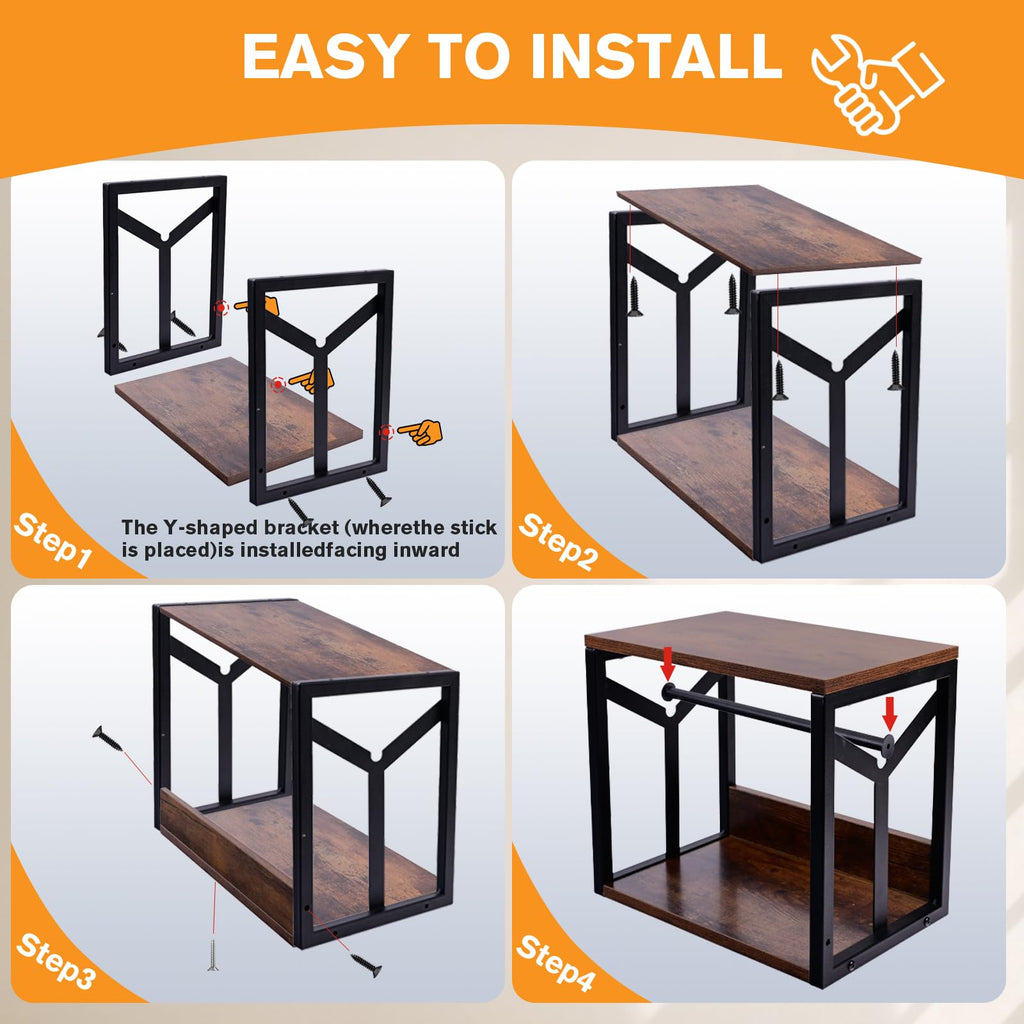 EASY TO INSTALL

Step1

The Y-shaped bracket (wherethe stick is placed)is installedfacing inward

Step2

Step3

Step4