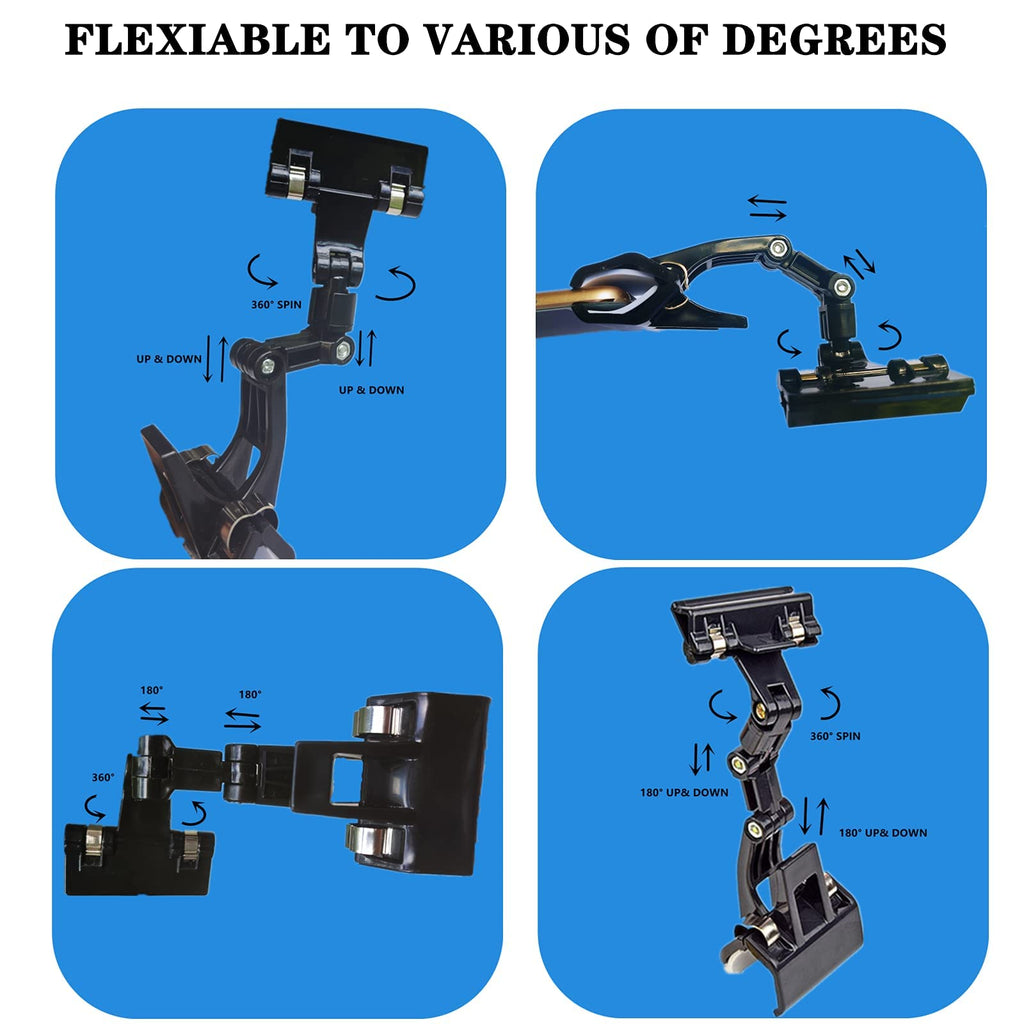 FLEXIABLE TO VARIOUS OF DEGREES

360° SPIN

UP & DOWN

UP & DOWN

180°

180°

360°

360° SPIN

180° UP& DOWN

180° UP& DOWN